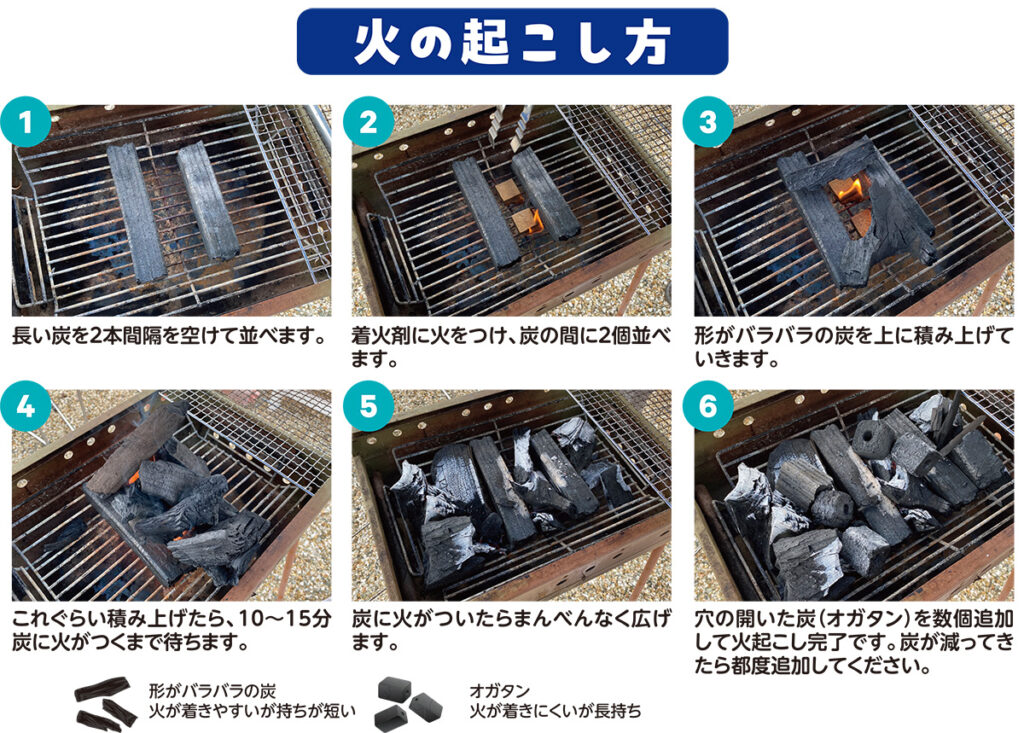 火の起こし方

1
長い炭を2本間隔を空けて並べます。

2
着火剤に火をつけ、炭の間に2個並べます。

3
形がバラバラの炭を上に積み上げていきます。

4
これぐらい積み上げたら、10～15分炭に火がつくまで待ちます。

5
炭に火がついたらまんべんなく広げます。

6
穴の開いた炭（オガタン）を数個追加して火起こし完了です。炭が減ってきたら都度追加してください。

形がバラバラの炭
火が着きやすいが持ちが短い

オガタン
火が着きにくいが長持ち